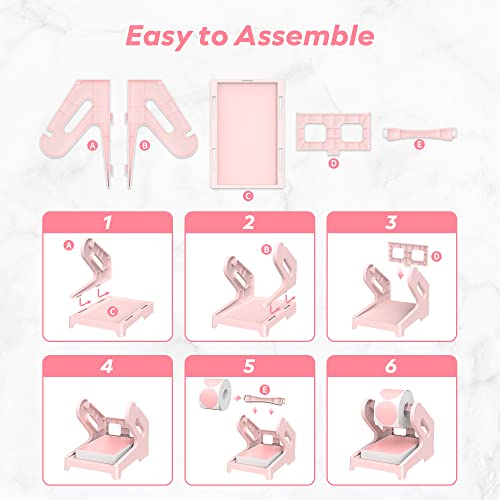 Easy to Assemble

A
B
C
D
E

1
A
C

2
B

3
D

4

5
E

6