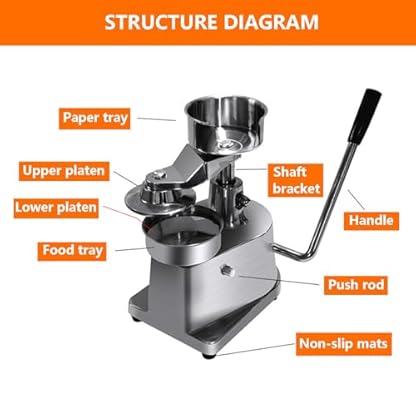 STRUCTURE DIAGRAM

Paper tray

Upper platen

Lower platen

Food tray

Shaft bracket

Handle

Push rod

Non-slip mats