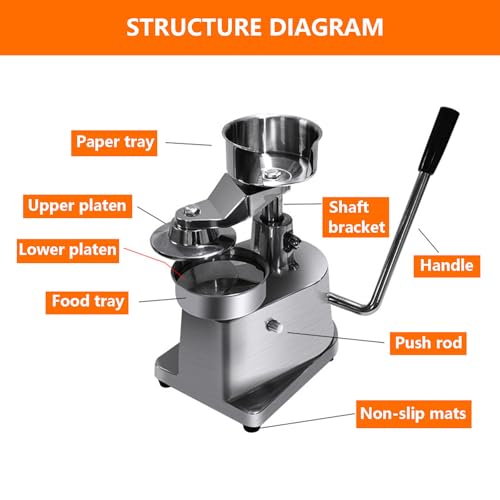 STRUCTURE DIAGRAM

Paper tray

Upper platen

Lower platen

Food tray

Shaft bracket

Handle

Push rod

Non-slip mats