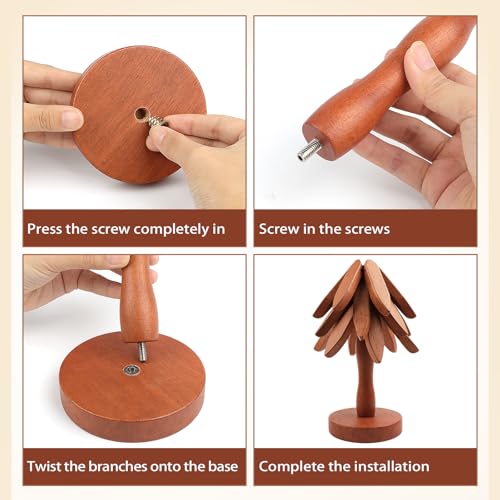 Press the screw completely in

Screw in the screws

Twist the branches onto the base

Complete the installation