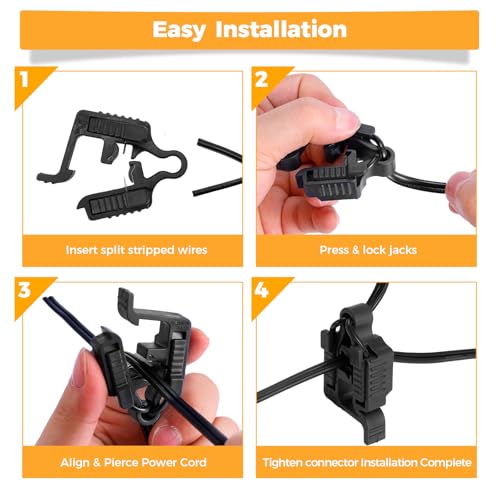 Easy Installation

1

Insert split stripped wires

2

Press & lock jacks

3

Align & Pierce Power Cord

4

Tighten connector Installation Complete