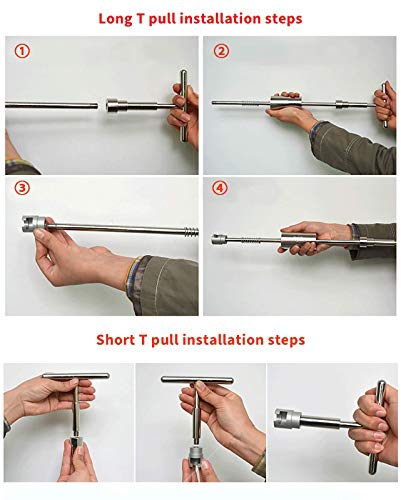 Long T pull installation steps

①

②

③

④

Short T pull installation steps