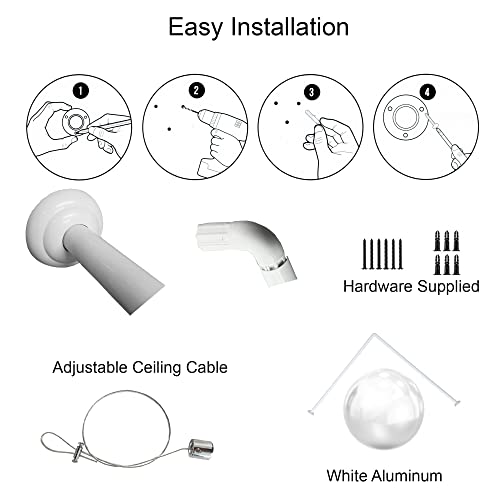 Easy Installation

1

2

3

4

Hardware Supplied

Adjustable Ceiling Cable

White Aluminum