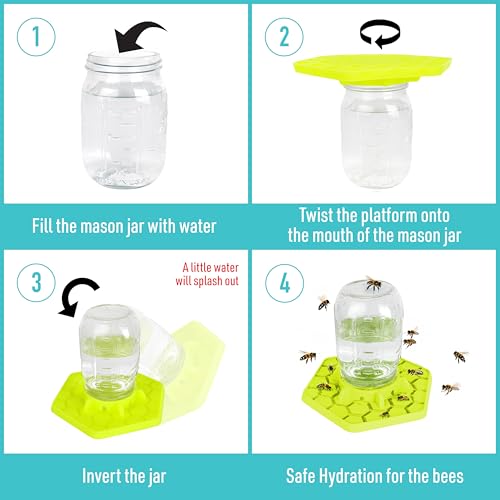 1

Fill the mason jar with water

2

Twist the platform onto the mouth of the mason jar

3

A little water will splash out

Invert the jar

4

Safe Hydration for the bees