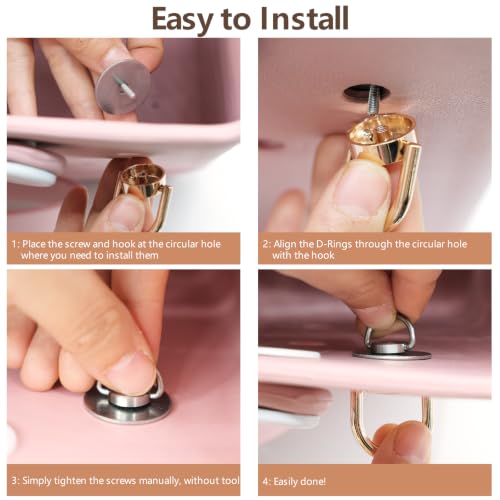 Easy to Install

1: Place the screw and hook at the circular hole where you need to install them

2: Align the D-Rings through the circular hole with the hook

3: Simply tighten the screws manually, without tool

4: Easily done!