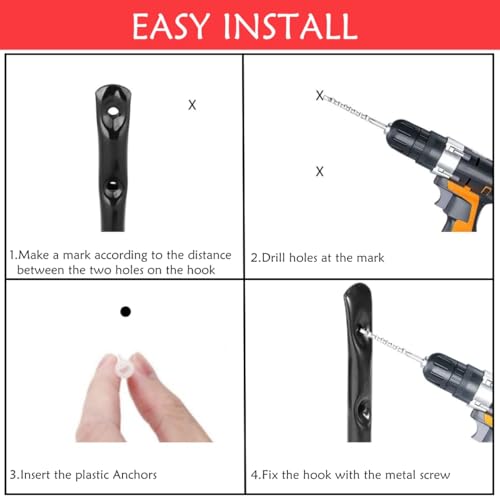 EASY INSTALL

X

1.Make a mark according to the distance between the two holes on the hook

X

X

2.Drill holes at the mark

3.Insert the plastic Anchors

4.Fix the hook with the metal screw