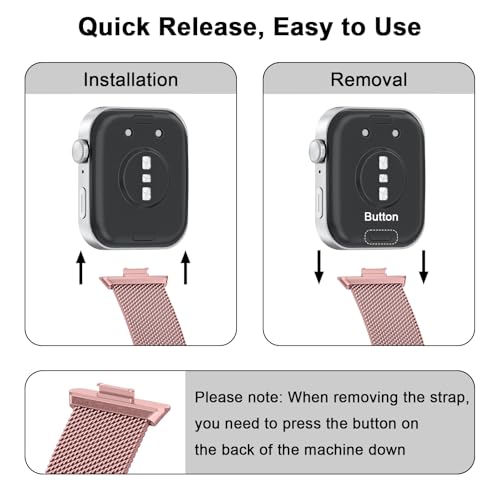 Quick Release, Easy to Use

Installation

Removal

Button

Please note: When removing the strap, you need to press the button on the back of the machine down