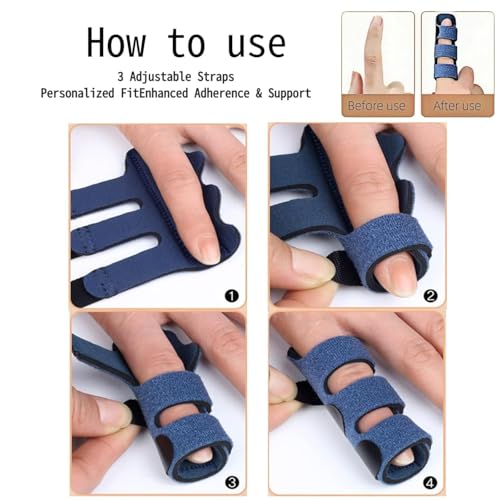 How to use

3 Adjustable Straps
Personalized FitEnhanced Adherence & Support

Before use

After use

1

2

3

4