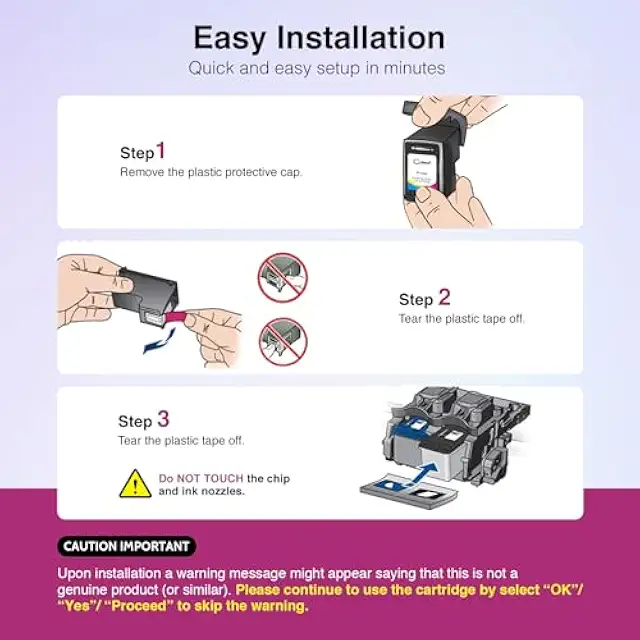 Easy Installation
Quick and easy setup in minutes

Step 1
Remove the plastic protective cap.

Step 2
Tear the plastic tape off.

Step 3
Tear the plastic tape off.

Do NOT TOUCH the chip and ink nozzles.

CAUTION IMPORTANT
Upon installation a warning message might appear saying that this is not a genuine product (or similar). Please continue to use the cartridge by select "OK"/ "Yes"/ "Proceed" to skip the warning.