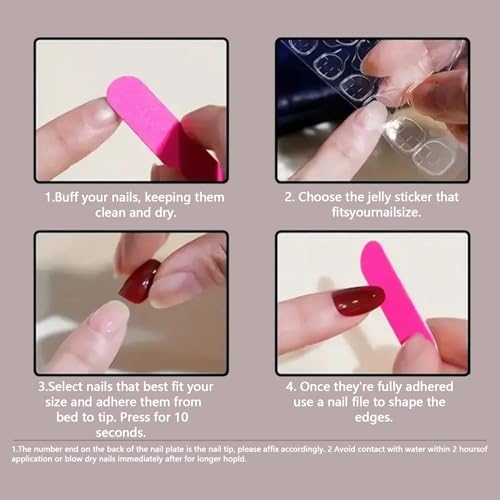 1.Buff your nails, keeping them clean and dry.

2. Choose the jelly sticker that fitsyournailsize.

3.Select nails that best fit your size and adhere them from bed to tip. Press for 10 seconds.

4. Once they're fully adhered use a nail file to shape the edges.

1.The number end on the back of the nail plate is the nail tip, please affix accordingly. 2 Avoid contact with water within 2 hoursof application or blow dry nails immediately after for longer hopld.