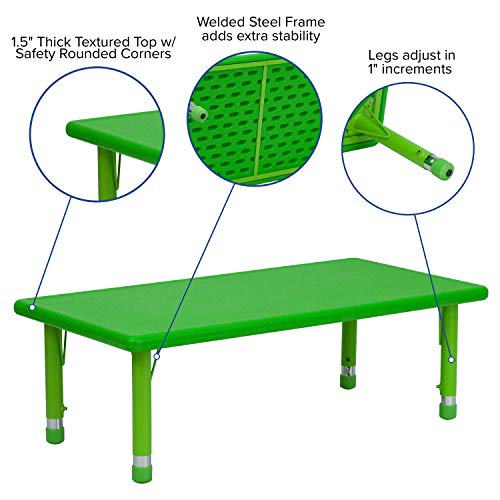 1.5" Thick Textured Top w/ Safety Rounded Corners

Welded Steel Frame adds extra stability

Legs adjust in 1" increments