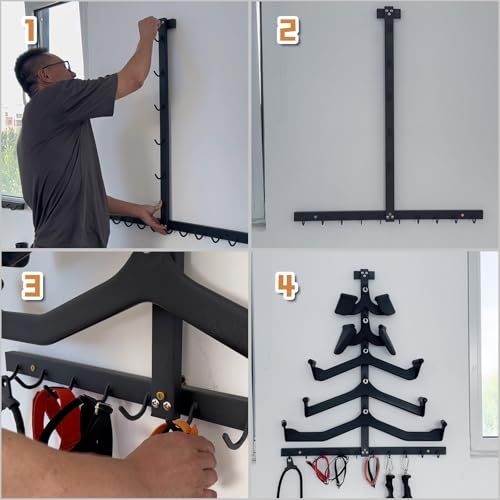 1

2

3

4