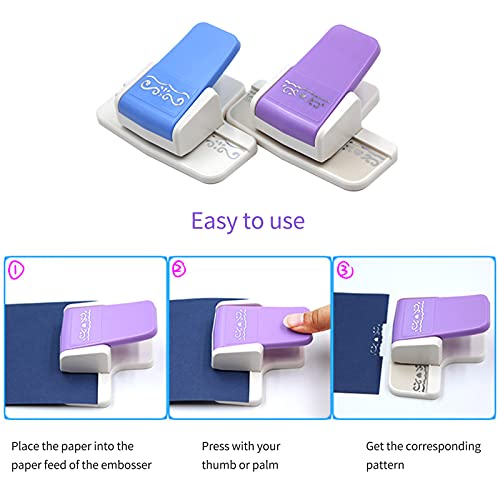 Easy to use

①

②

③

Place the paper into the paper feed of the embosser

Press with your thumb or palm

Get the corresponding pattern