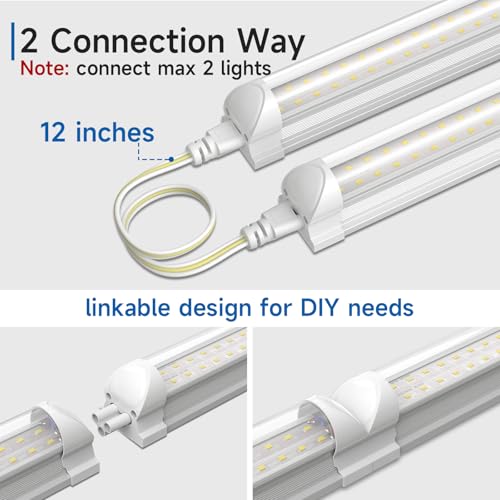 2 Connection Way
Note: connect max 2 lights

12 inches

linkable design for DIY needs