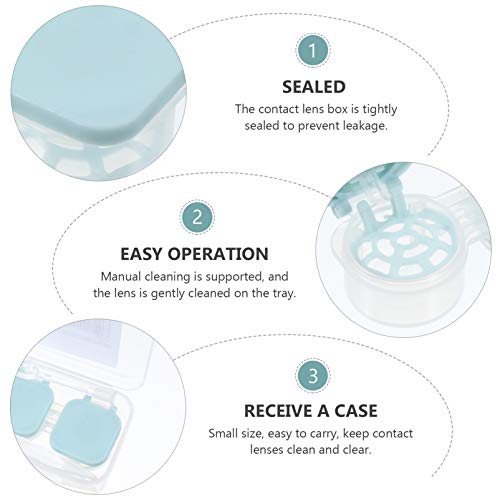 1

SEALED

The contact lens box is tightly sealed to prevent leakage.

2

EASY OPERATION

Manual cleaning is supported, and the lens is gently cleaned on the tray.

3

RECEIVE A CASE

Small size, easy to carry, keep contact lenses clean and clear.