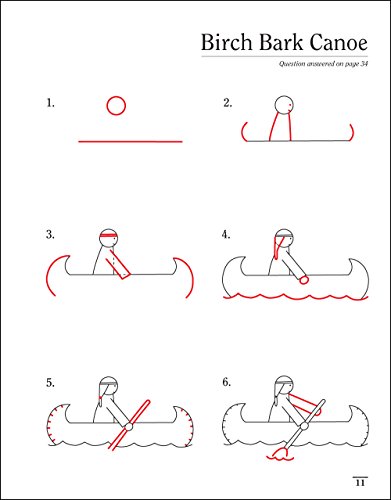 Birch Bark Canoe

Question answered on page 34

1.

2.

3.

4.

5.

6.

11