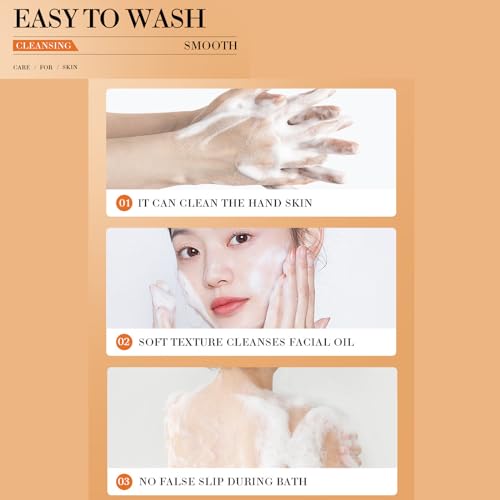 EASY TO WASH

CLEANSING SMOOTH

CARE / FOR / SKIN

01 IT CAN CLEAN THE HAND SKIN

02 SOFT TEXTURE CLEANSES FACIAL OIL

03 NO FALSE SLIP DURING BATH