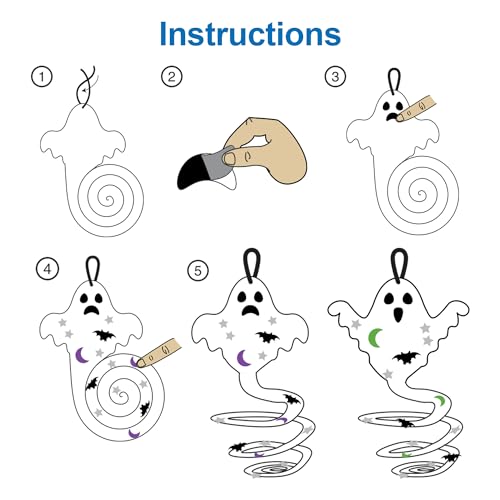 Instructions

1

2

3

4

5