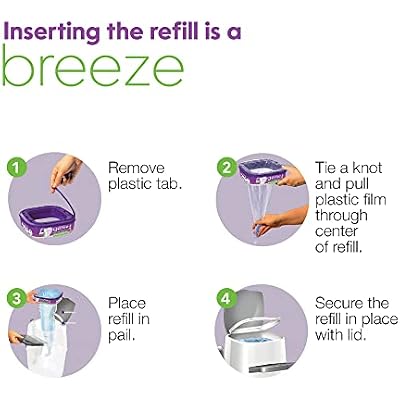 Inserting the refill is a
breeze

1 Remove plastic tab.

2 Tie a knot and pull plastic film through center of refill.

3 Place refill in pail.

4 Secure the refill in place with lid.