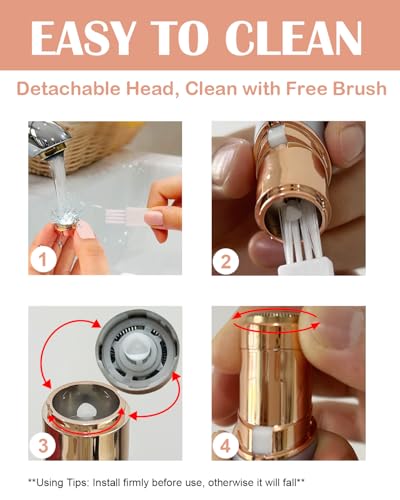 EASY TO CLEAN

Detachable Head, Clean with Free Brush

1

2

3

4

**Using Tips: Install firmly before use, otherwise it will fall**