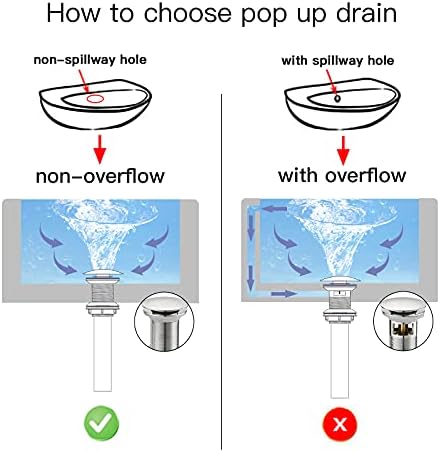 How to choose pop up drain

non-spillway hole

non-overflow

with spillway hole

with overflow