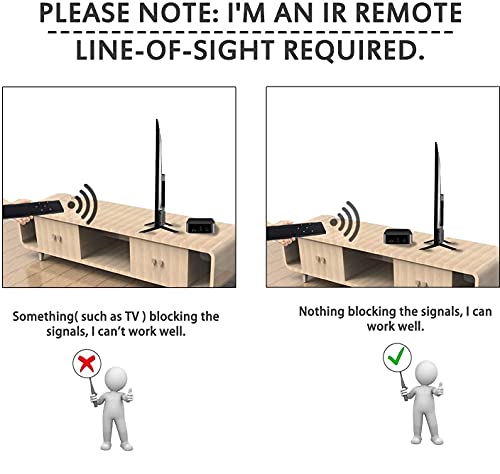 PLEASE NOTE: I'M AN IR REMOTE
LINE-OF-SIGHT REQUIRED.

Something( such as TV ) blocking the signals, I can't work well.

Nothing blocking the signals, I can work well.