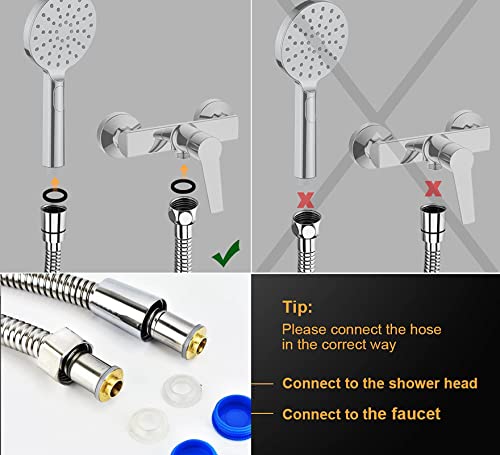 Tip:
Please connect the hose in the correct way

Connect to the shower head

Connect to the faucet