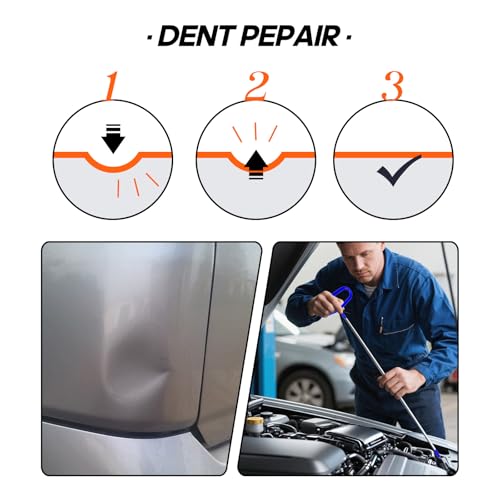 · DENT PEPAIR ·

1

2

3