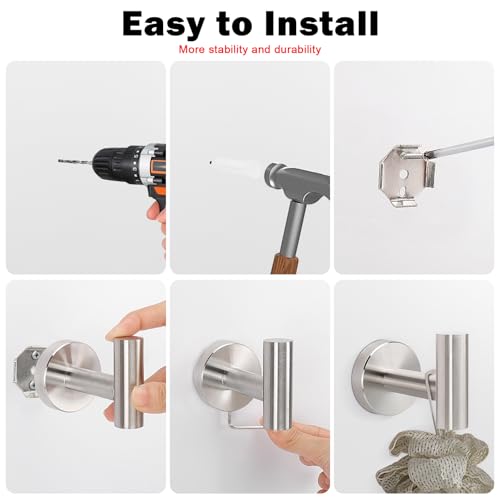 Easy to Install
More stability and durability