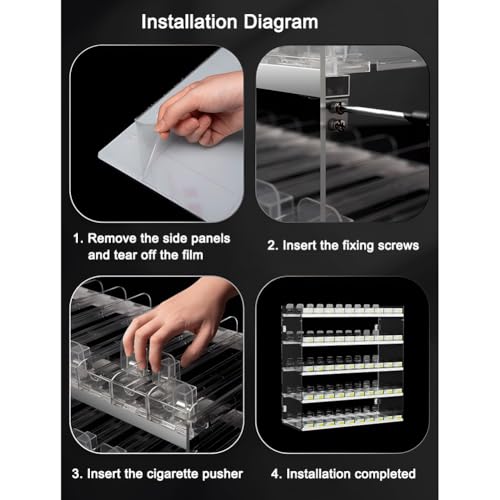 Installation Diagram

1. Remove the side panels and tear off the film

2. Insert the fixing screws

3. Insert the cigarette pusher

4. Installation completed