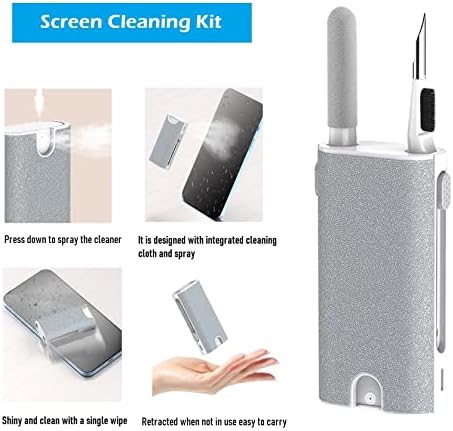 Screen Cleaning Kit

Press down to spray the cleaner

It is designed with integrated cleaning cloth and spray

Shiny and clean with a single wipe

Retracted when not in use easy to carry