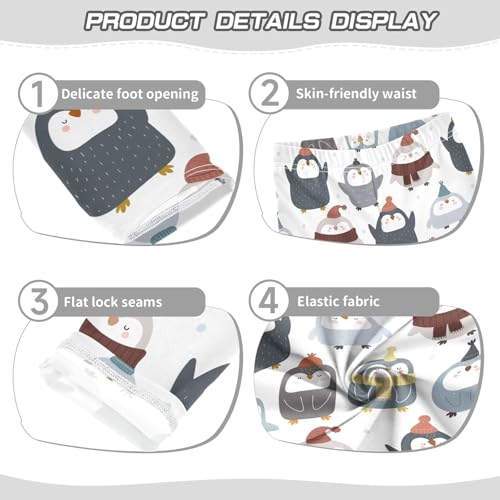 PRODUCT DETAILS DISPLAY

1 Delicate foot opening

2 Skin-friendly waist

3 Flat lock seams

4 Elastic fabric