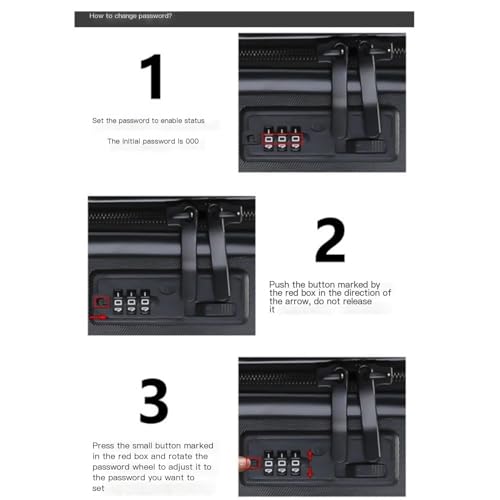 How to change password?

1

Set the password to enable status

The initial password is 000

2

Push the button marked by the red box in the direction of the arrow, do not release it

3

Press the small button marked in the red box and rotate the password wheel to adjust it to the password you want to set