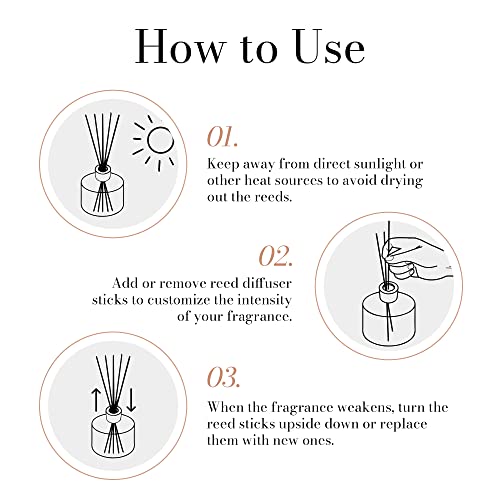 How to Use

01.

Keep away from direct sunlight or other heat sources to avoid drying out the reeds.

02.

Add or remove reed diffuser sticks to customize the intensity of your fragrance.

03.

When the fragrance weakens, turn the reed sticks upside down or replace them with new ones.