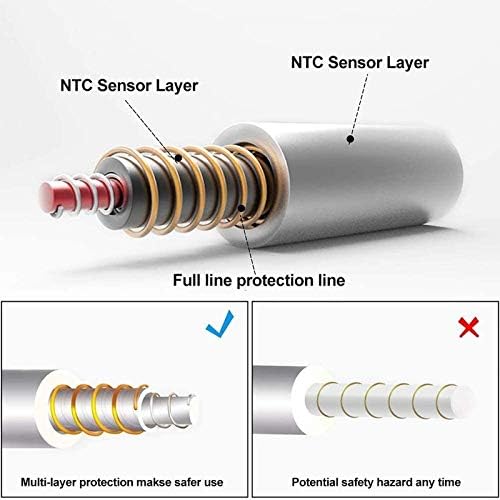 NTC Sensor Layer

NTC Sensor Layer

Full line protection line

Multi-layer protection makse safer use

Potential safety hazard any time