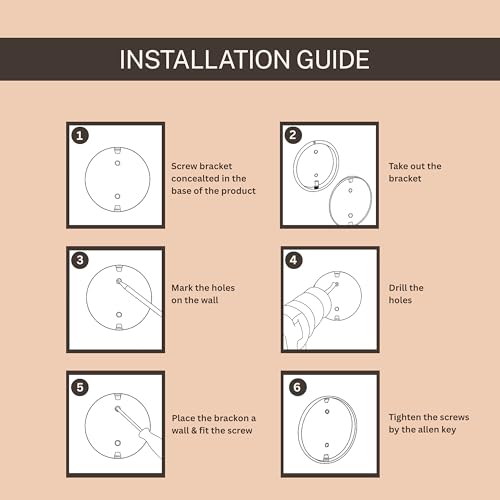 INSTALLATION GUIDE

1

Screw bracket concealted in the base of the product

2

Take out the bracket

3

Mark the holes on the wall

4

Drill the holes

5

Place the brackon a wall & fit the screw

6

Tighten the screws by the allen key