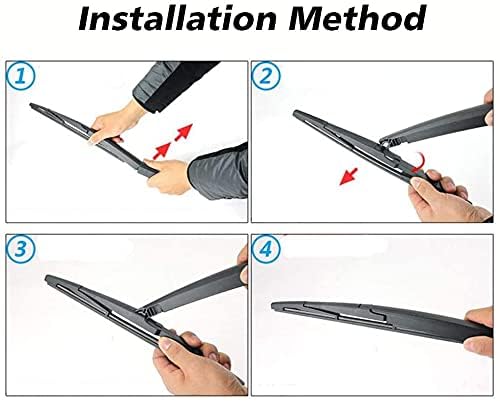 Installation Method

1

2

3

4