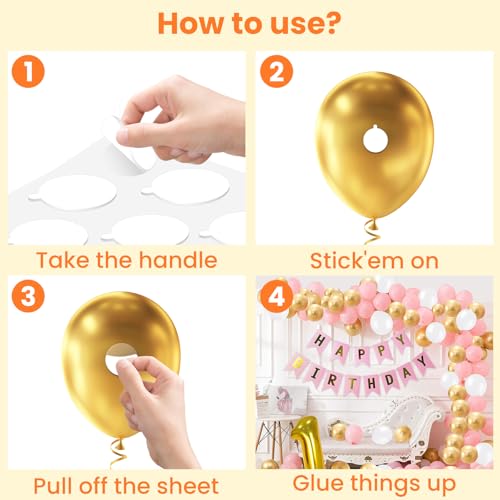 How to use?

1

Take the handle

2

Stick'em on

3

Pull off the sheet

4

HAPPY BIRTHDAY

1

Glue things up