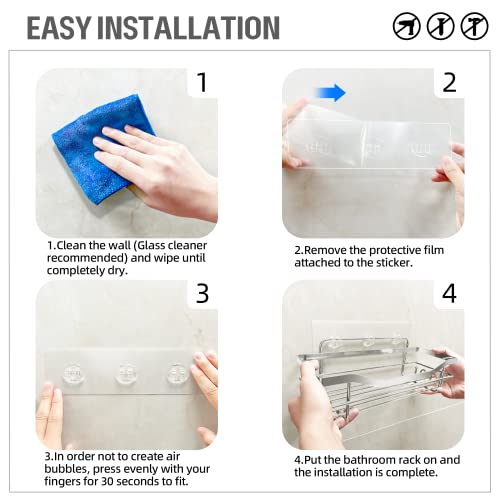 EASY INSTALLATION

1

1.Clean the wall (Glass cleaner recommended) and wipe until completely dry.

2

2.Remove the protective film attached to the sticker.

3

3.In order not to create air bubbles, press evenly with your fingers for 30 seconds to fit.

4

4.Put the bathroom rack on and the installation is complete.