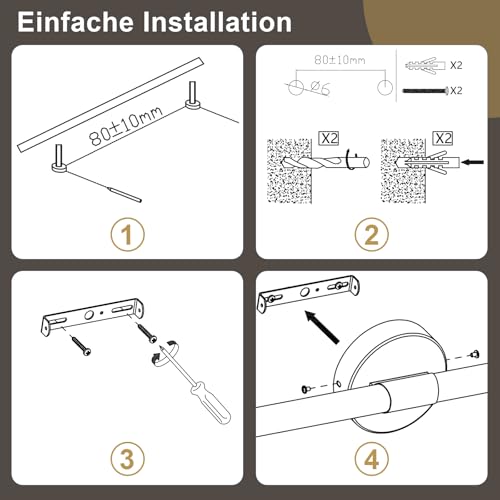 Einfache Installation

80±10mm

1

80±10mm

Ø6

X2

X2

X2

X2

2

3

4