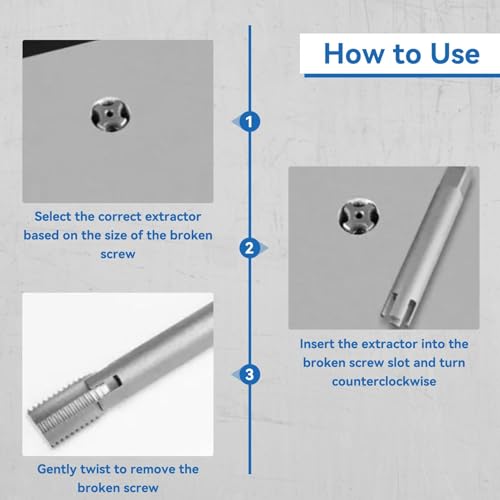 How to Use

1

Select the correct extractor based on the size of the broken screw

2

Insert the extractor into the broken screw slot and turn counterclockwise

3

Gently twist to remove the broken screw