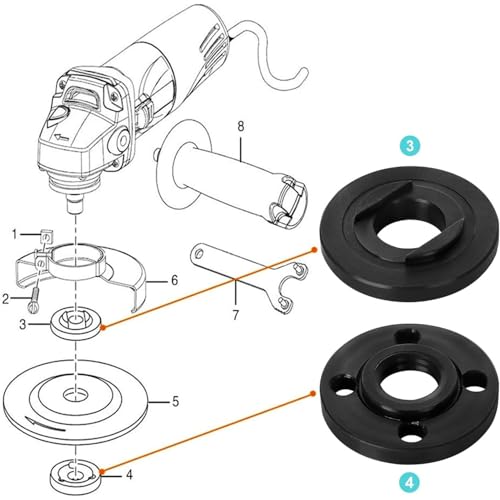 8
3
1
6
2
7
3
5
4
4