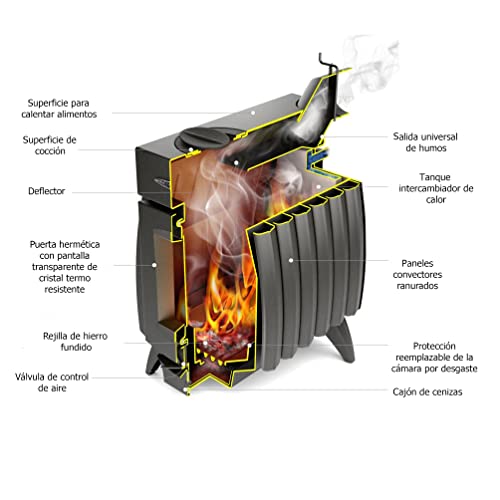 Superficie para calentar alimentos

Superficie de cocción

Deflector

Puerta hermética con pantalla transparente de cristal termo resistente

Rejilla de hierro fundido

Válvula de control de aire

Salida universal de humos

Tanque intercambiador de calor

Paneles convectores ranurados

Protección reemplazable de la cámara por desgaste

Cajón de cenizas