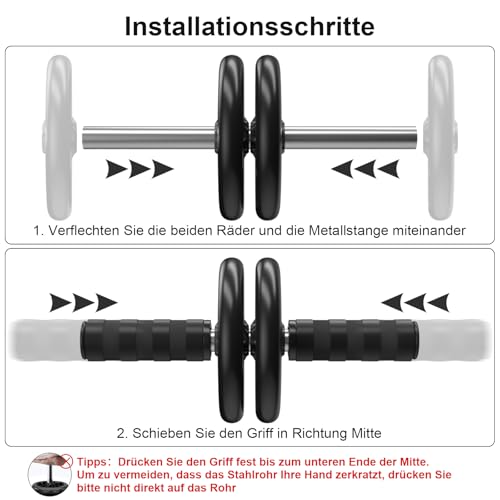 Installationsschritte

1. Verflechten Sie die beiden Räder und die Metallstange miteinander

2. Schieben Sie den Griff in Richtung Mitte

Tipps: Drücken Sie den Griff fest bis zum unteren Ende der Mitte. Um zu vermeiden, dass das Stahlrohr Ihre Hand zerkratzt, drücken Sie bitte nicht direkt auf das Rohr