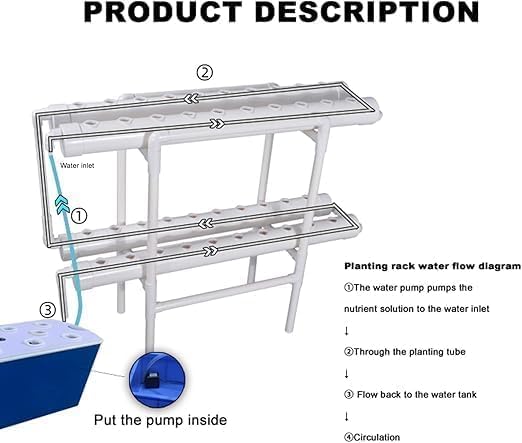 PRODUCT DESCRIPTION

②

Water inlet

①

③

Put the pump inside

Planting rack water flow diagram

①The water pump pumps the nutrient solution to the water inlet

↓

②Through the planting tube

↓

③ Flow back to the water tank

↓

④Circulation