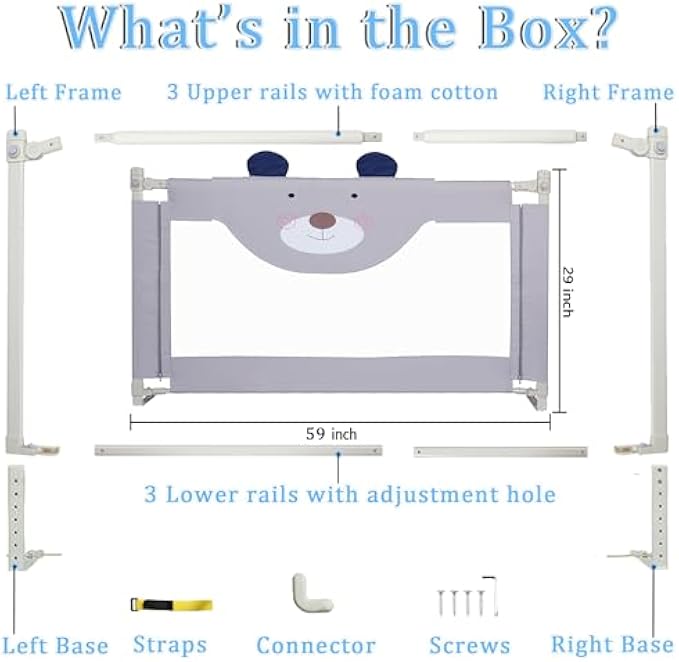 What's in the Box?

Left Frame

3 Upper rails with foam cotton

Right Frame

29 inch

59 inch

3 Lower rails with adjustment hole

Left Base

Straps

Connector

Screws

Right Base