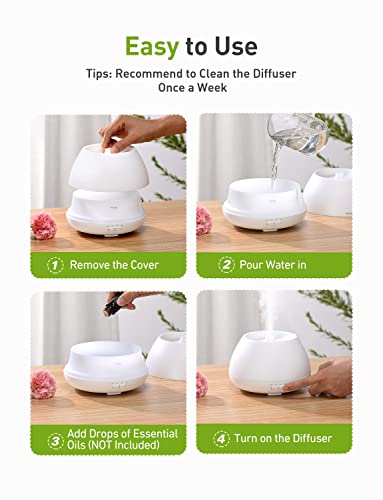 Easy to Use

Tips: Recommend to Clean the Diffuser Once a Week

1 Remove the Cover

2 Pour Water in

3 Add Drops of Essential Oils (NOT Included)

4 Turn on the Diffuser