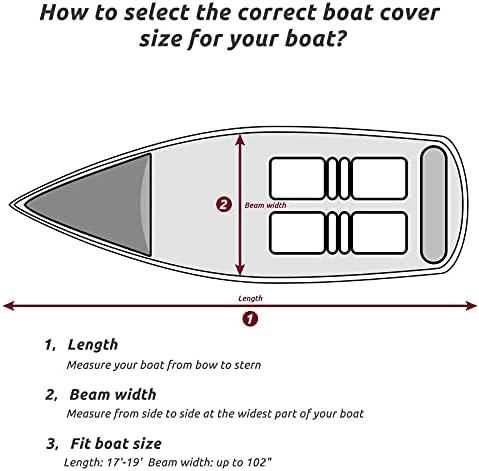 How to select the correct boat cover size for your boat?

2 Beam width

Length

1

1, Length
Measure your boat from bow to stern

2, Beam width
Measure from side to side at the widest part of your boat

3, Fit boat size
Length: 17'-19' Beam width: up to 102"