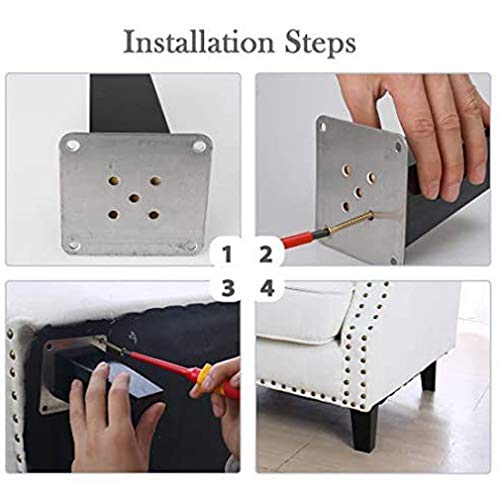 Installation Steps

1

2

3

4