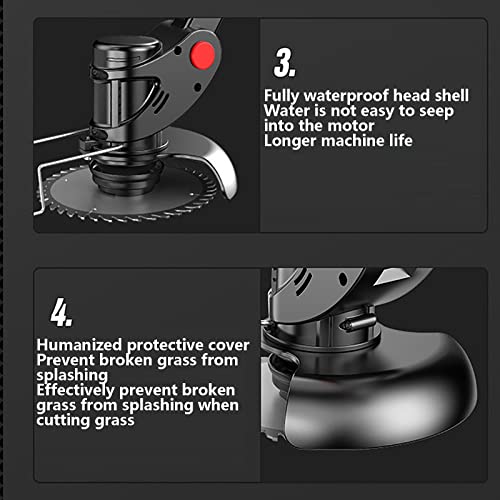 3.

Fully waterproof head shell
Water is not easy to seep into the motor
Longer machine life

4.

Humanized protective cover
Prevent broken grass from splashing
Effectively prevent broken grass from splashing when cutting grass